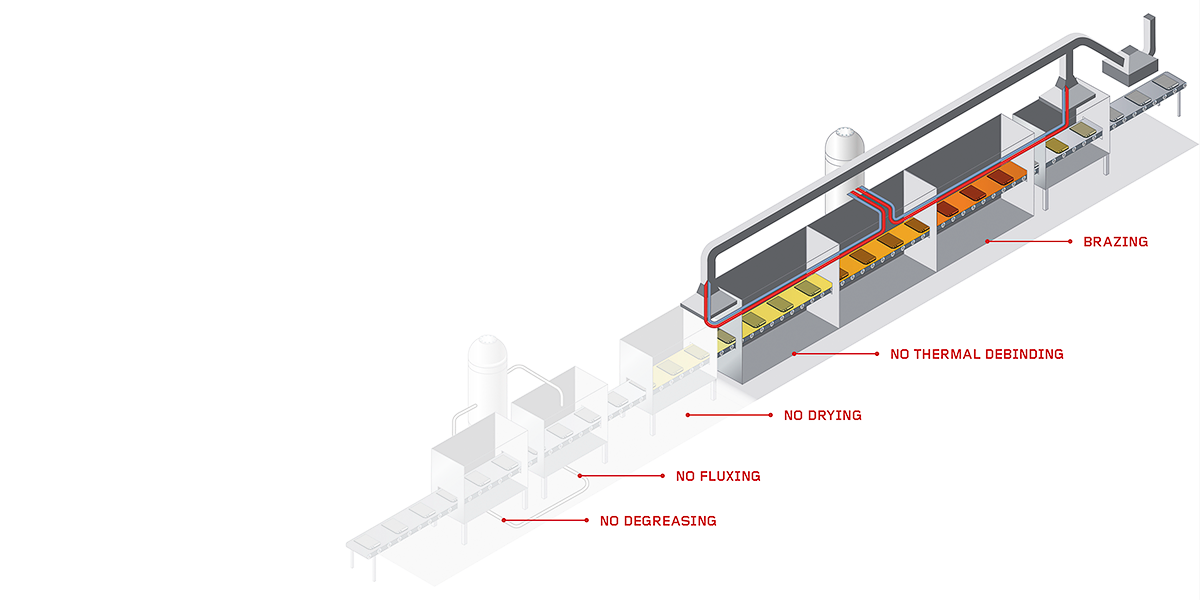 BRAZING

NO THERMAL DEBINDING

NO DRYING

NO FLUXING

NO DEGREASING