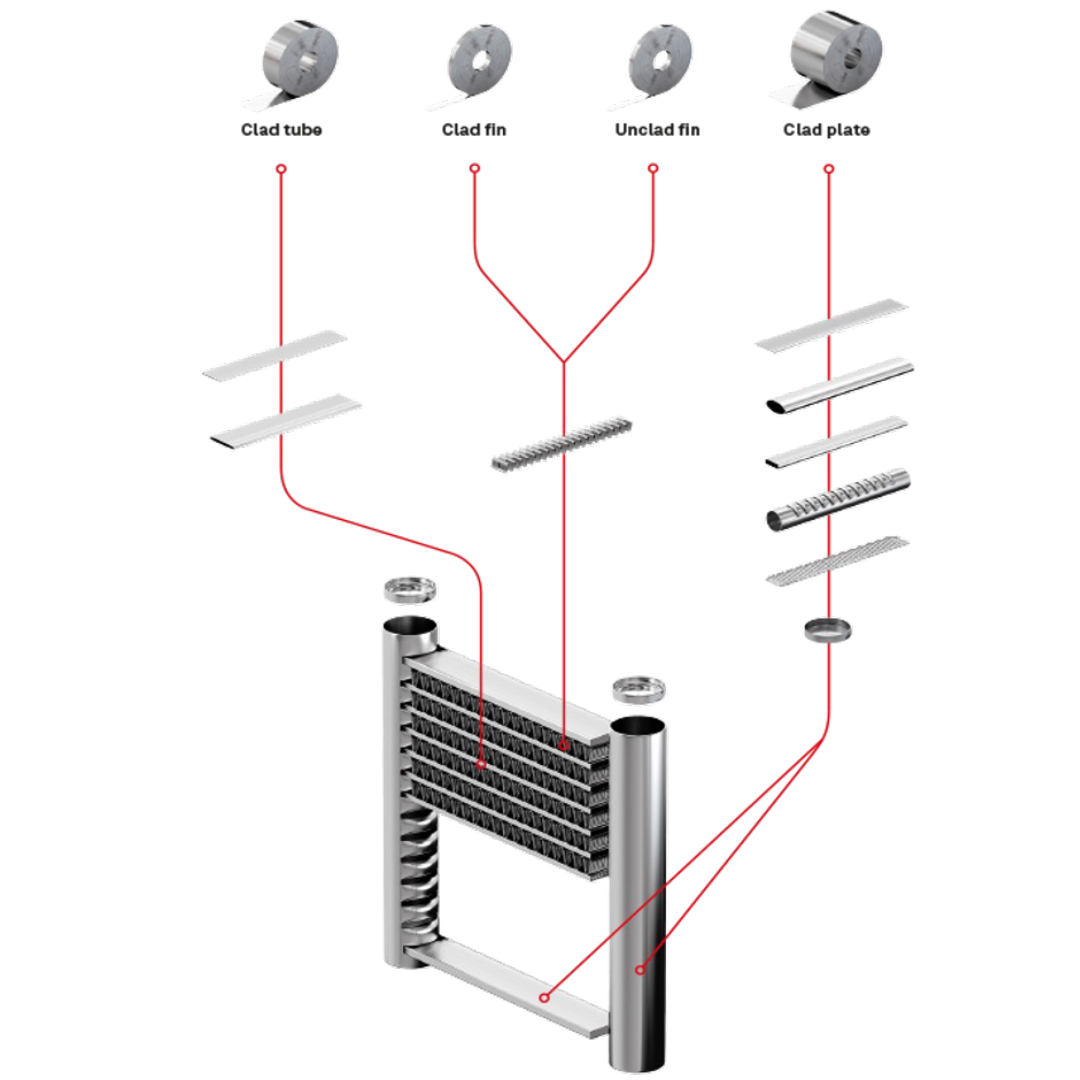 Clad tube

Clad fin

Unclad fin

Clad plate